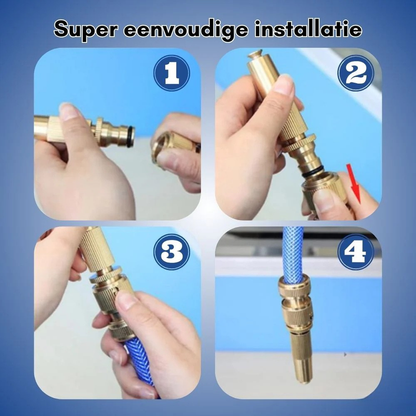 Super eenvoudige installatie

1

2

3

4