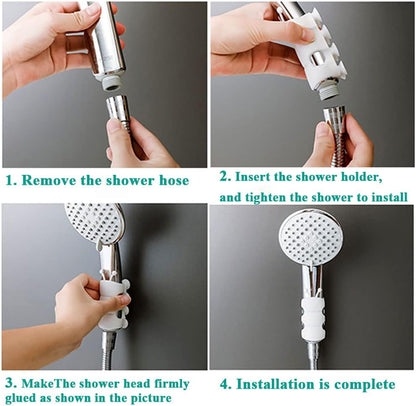 1. Remove the shower hose

2. Insert the shower holder, and tighten the shower to install

3. MakeThe shower head firmly glued as shown in the picture

4. Installation is complete