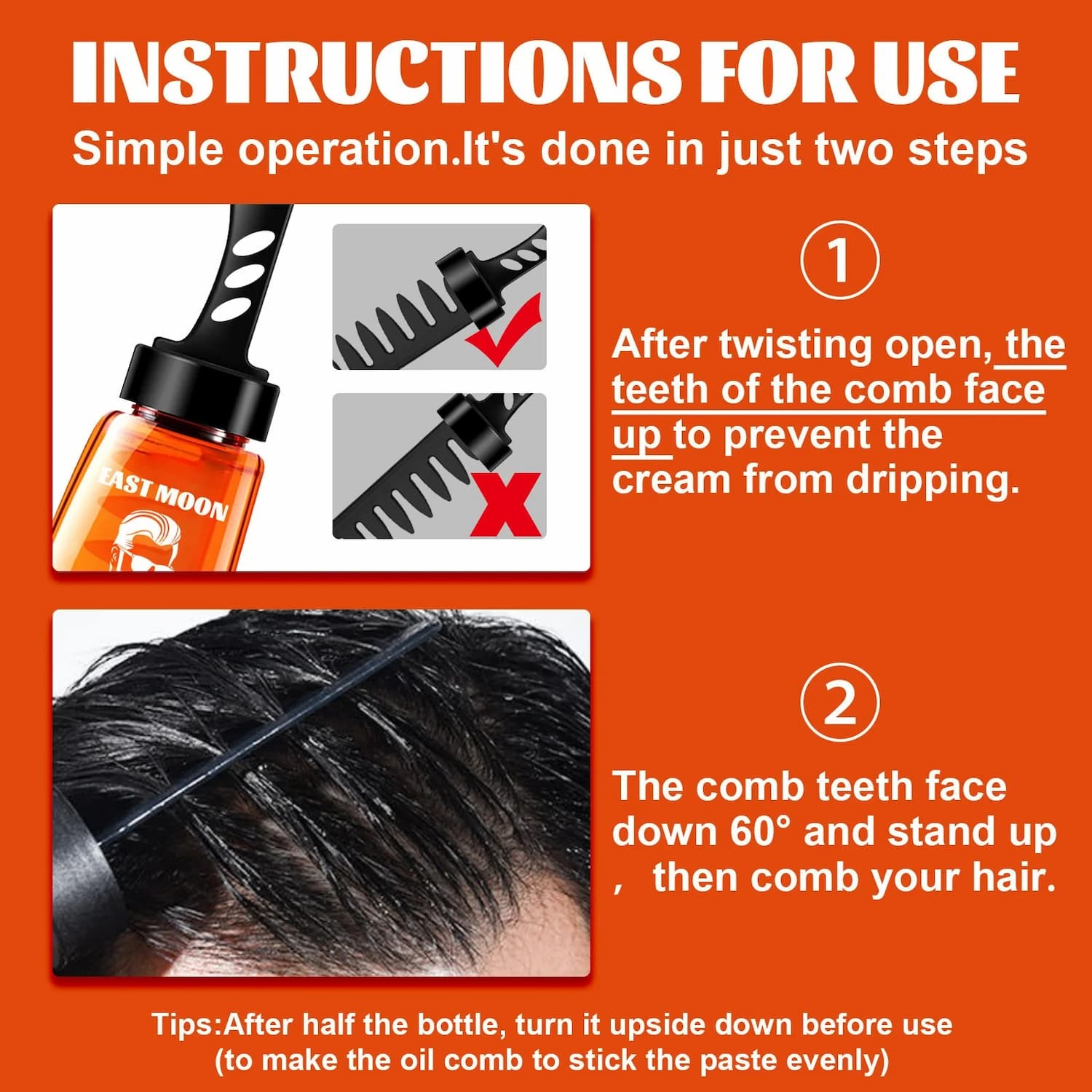 INSTRUCTIONS FOR USE

Simple operation.It's done in just two steps

EAST MOON

①

After twisting open, the teeth of the comb face up to prevent the cream from dripping.

②

The comb teeth face down 60° and stand up ， then comb your hair.

Tips:After half the bottle, turn it upside down before use (to make the oil comb to stick the paste evenly)