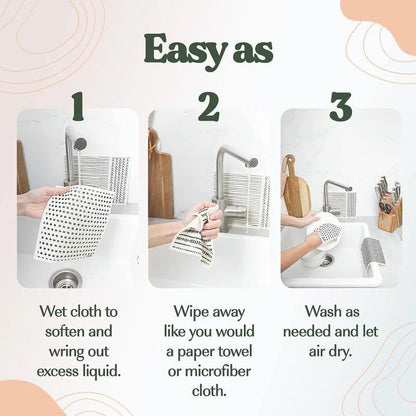 Easy as

1

Wet cloth to soften and wring out excess liquid.

2

Wipe away like you would a paper towel or microfiber cloth.

3

Wash as needed and let air dry.