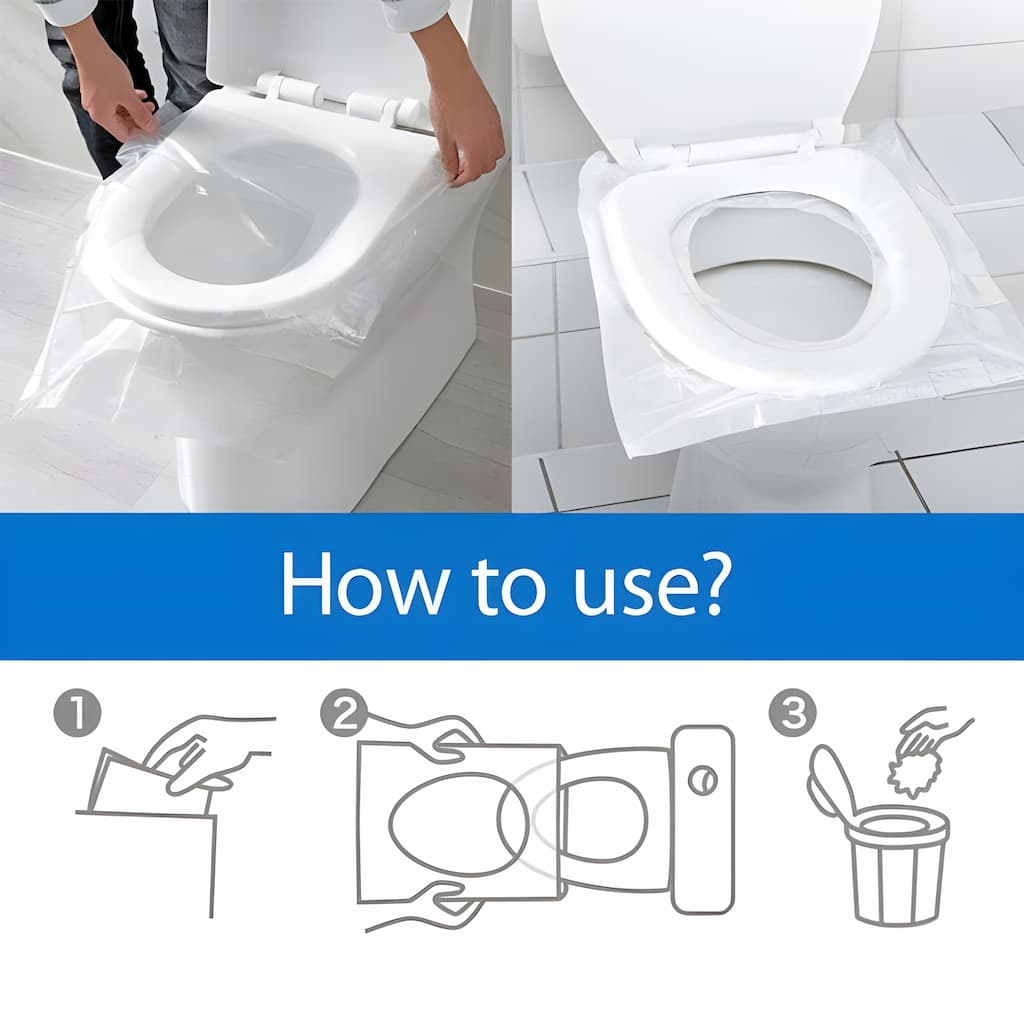 How to use?

1

2

3