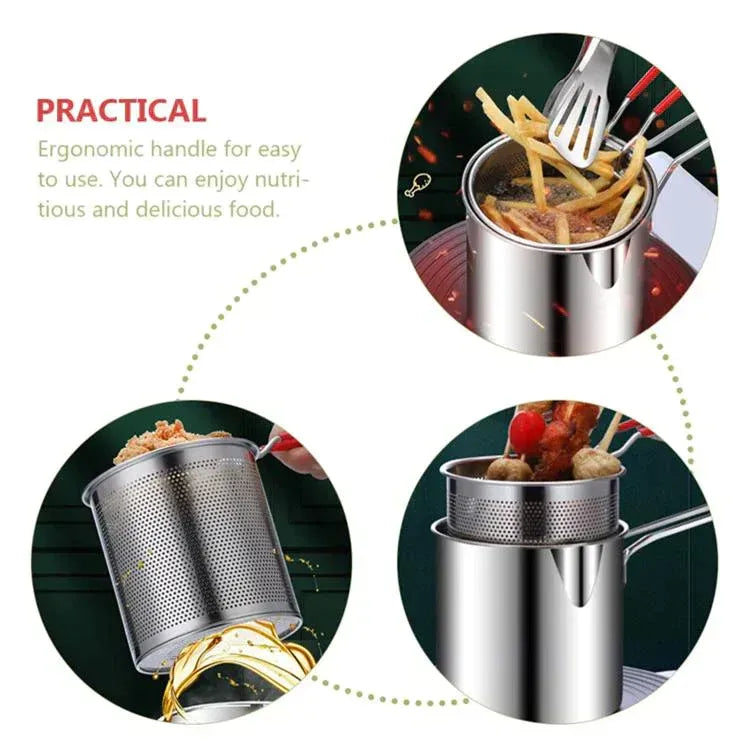 PRACTICAL

Ergonomic handle for easy to use. You can enjoy nutritious and delicious food.