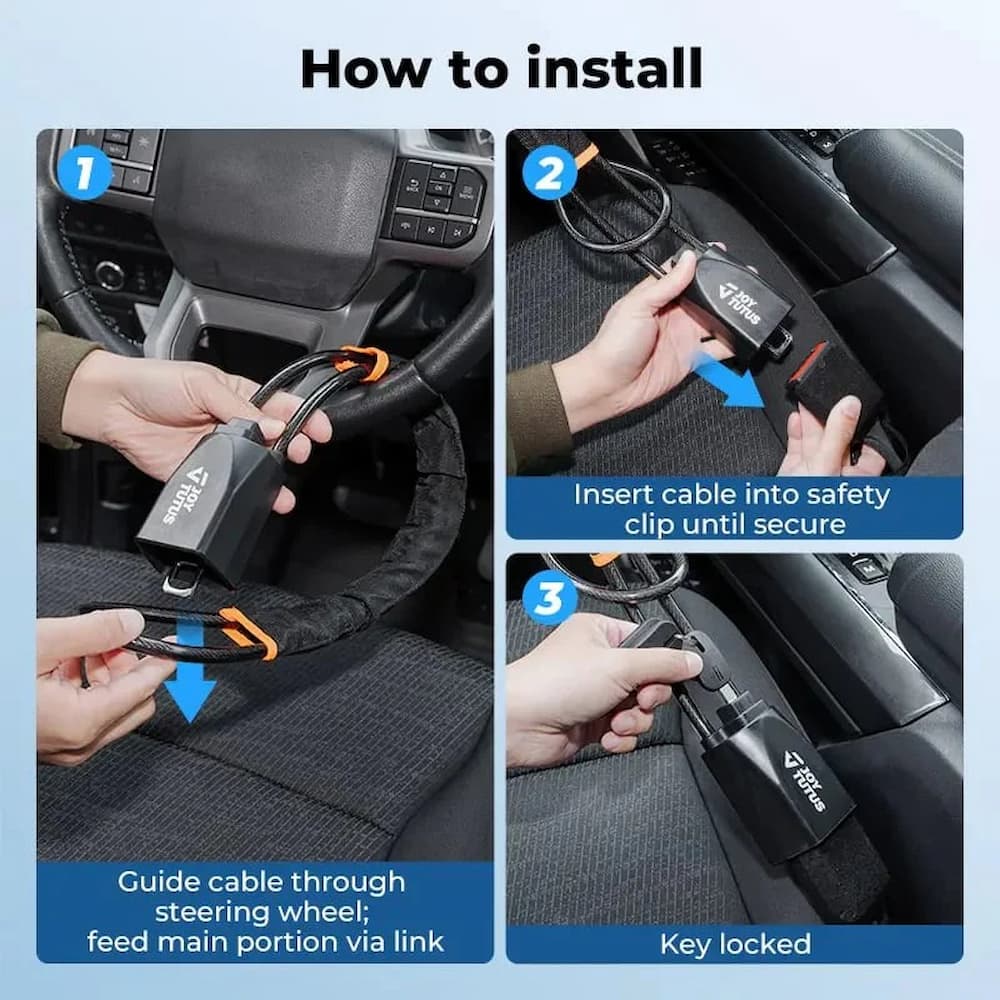 How to install

1

JOY TUTUS

Guide cable through steering wheel; feed main portion via link

2

JOY TUTUS

Insert cable into safety clip until secure

3

JOY TUTUS

Key locked